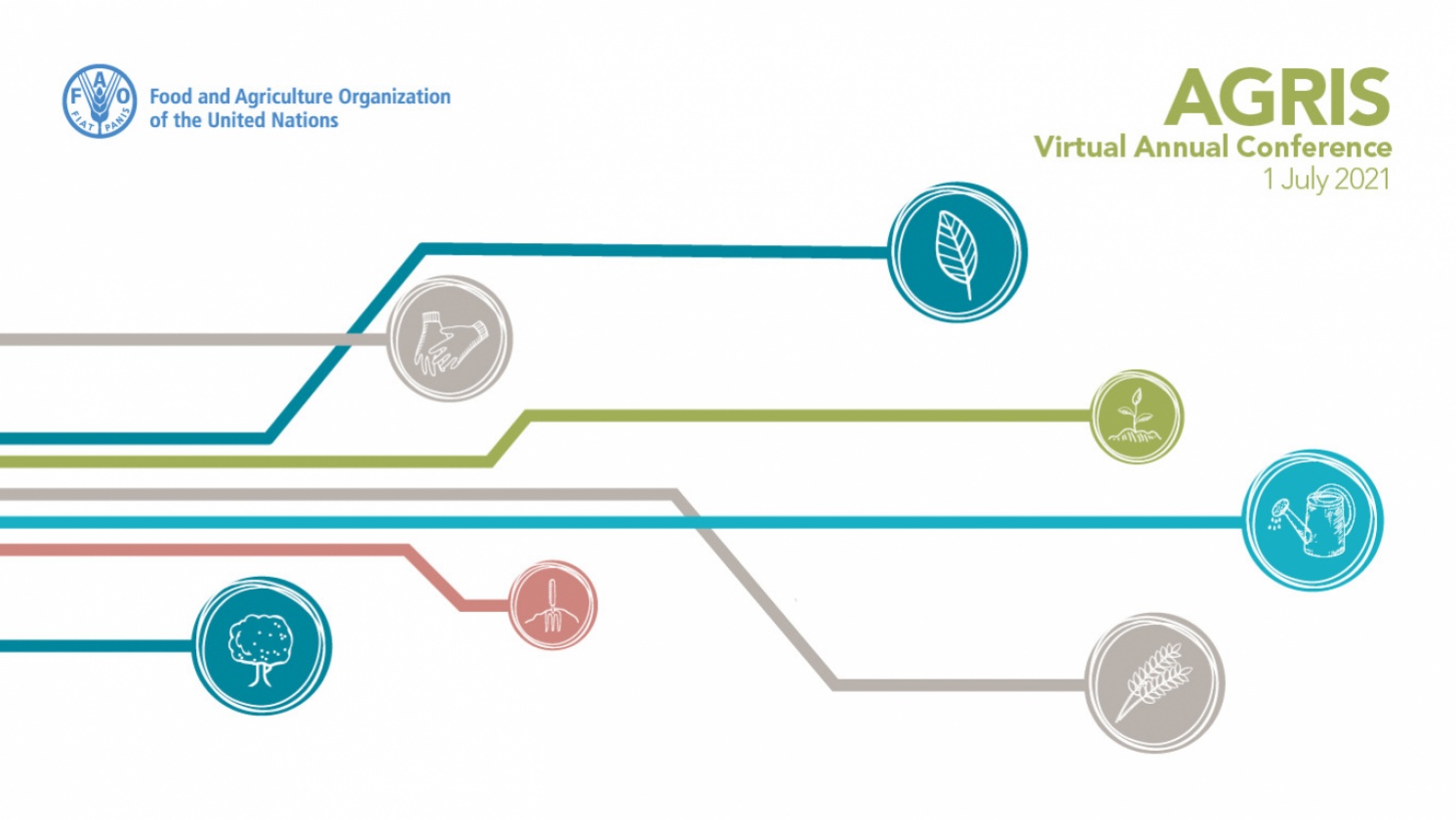 FAO
FIAT PANIS
Food and Agriculture Organization of the United Nations

AGRIS
Virtual Annual Conference
1 July 2021